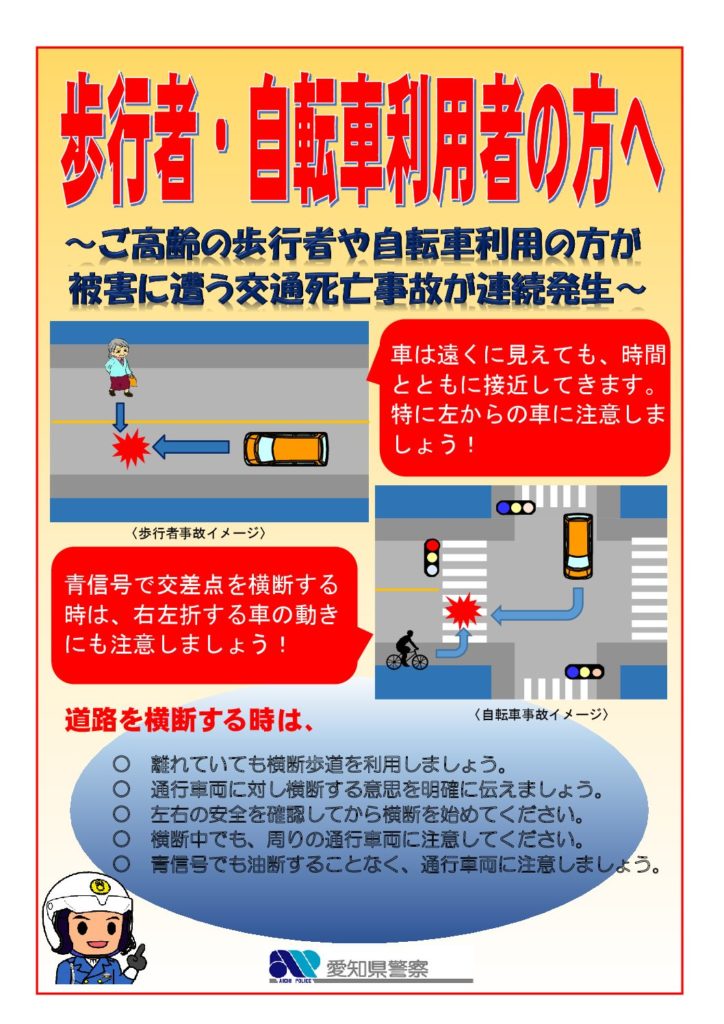 歩行者・自転車利用者の方へ

～ご高齢の歩行者や自転車利用の方が被害に遭う交通死亡事故が連続発生～

車は遠くに見えても、時間とともに接近してきます。特に左からの車に注意しましょう！

〈歩行者事故イメージ〉

青信号で交差点を横断する時は、右左折する車の動きにも注意しましょう！

〈自転車事故イメージ〉

道路を横断する時は、

○ 離れていても横断歩道を利用しましょう。
○ 通行車両に対し横断する意思を明確に伝えましょう。
○ 左右の安全を確認してから横断を始めてください。
○ 横断中でも、周りの通行車両に注意してください。
○ 青信号でも油断することなく、通行車両に注意しましょう。

AICHI POLICE 愛知県警察